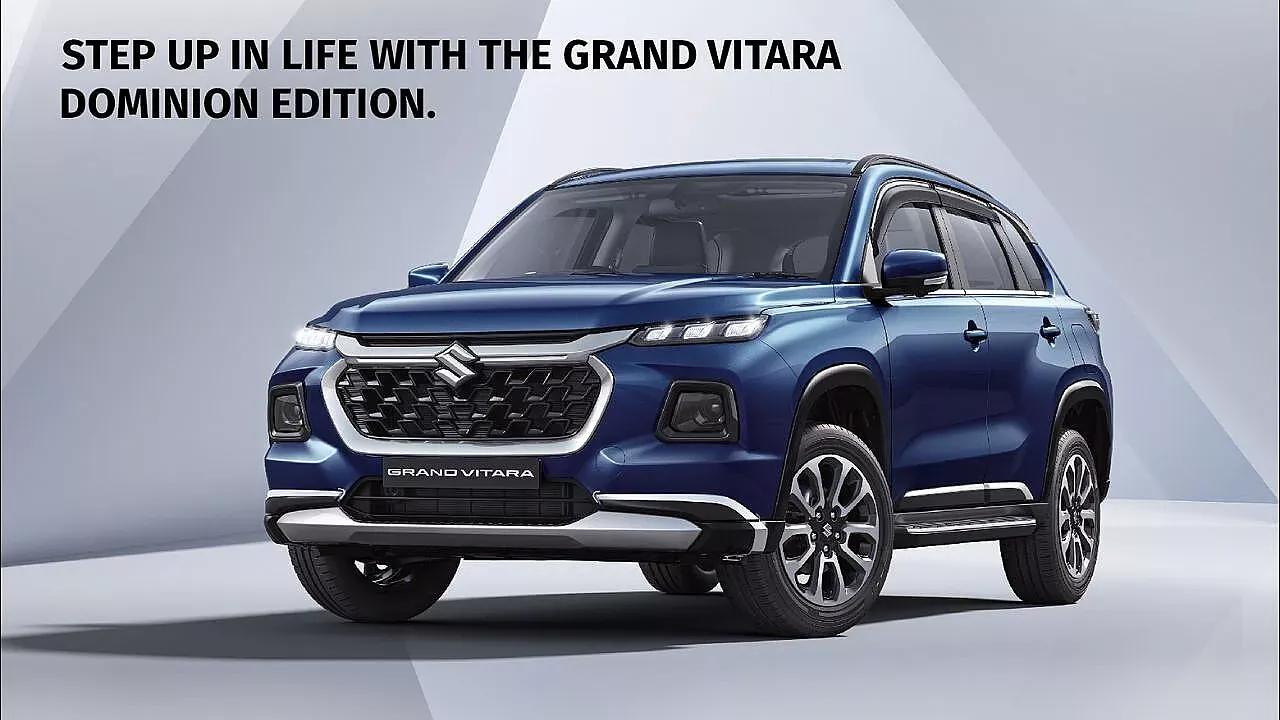 STEP UP IN LIFE WITH THE GRAND VITARA DOMINION EDITION.

GRAND VITARA